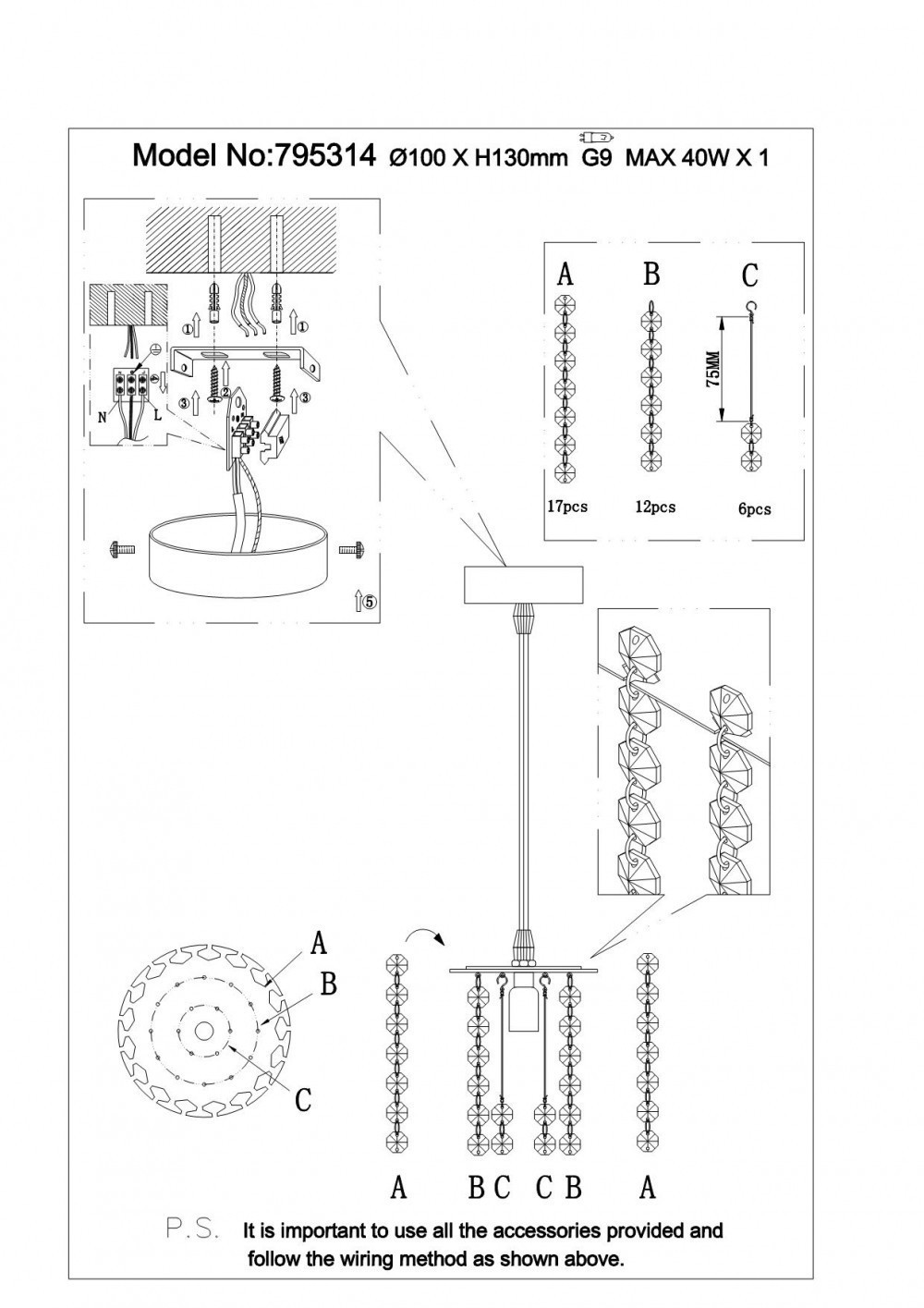 Model No:795314 Ø100 X H130mm G9 MAX 40W X 1

①

①

②

③

③

N

L

⑤

A

B

C

75MM

17pcs

12pcs

6pcs

A

B

C

A

B C

C B

A

P.S. It is important to use all the accessories provided and follow the wiring method as shown above.